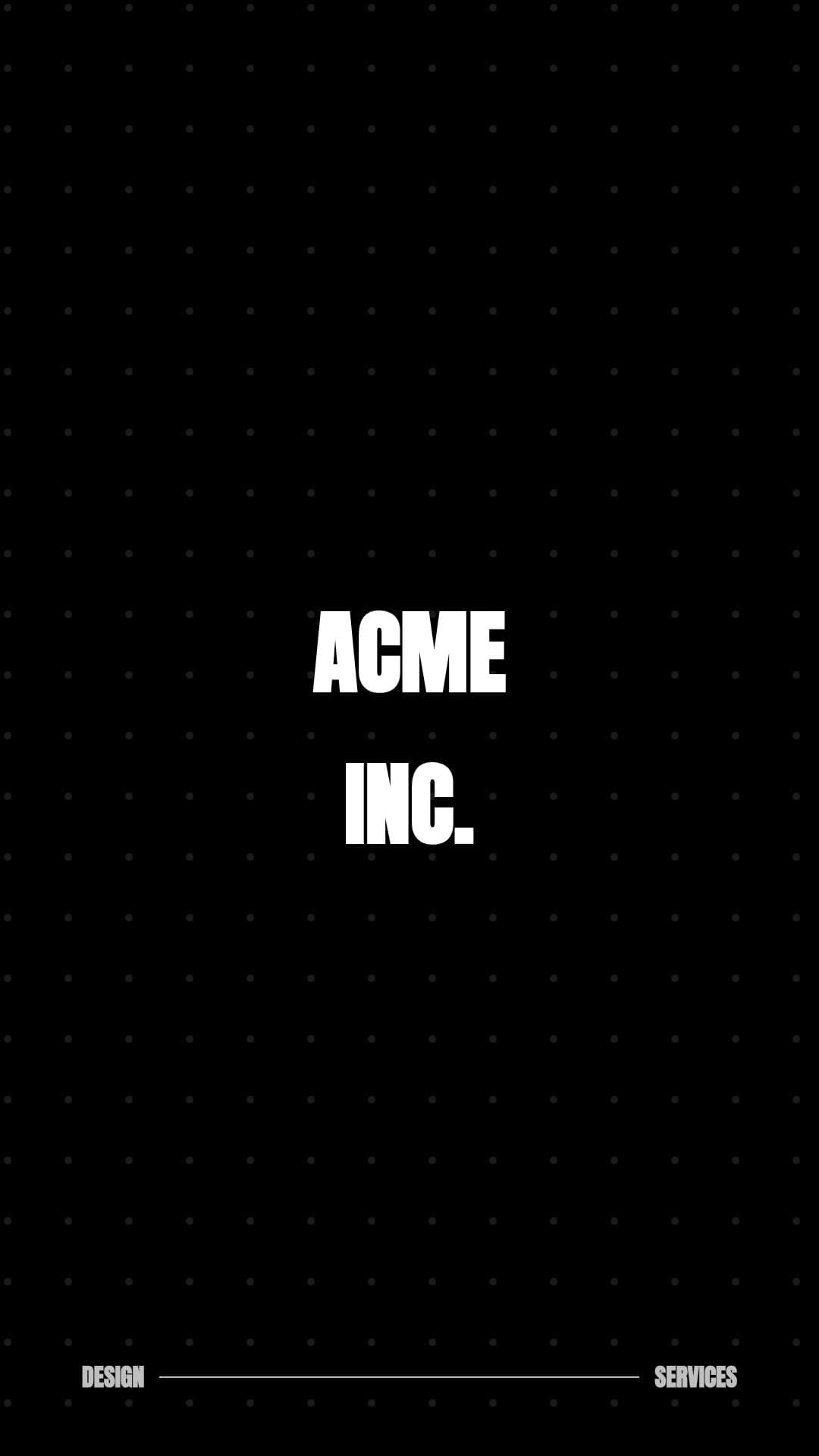 ACME
INC.

DESIGN SERVICES