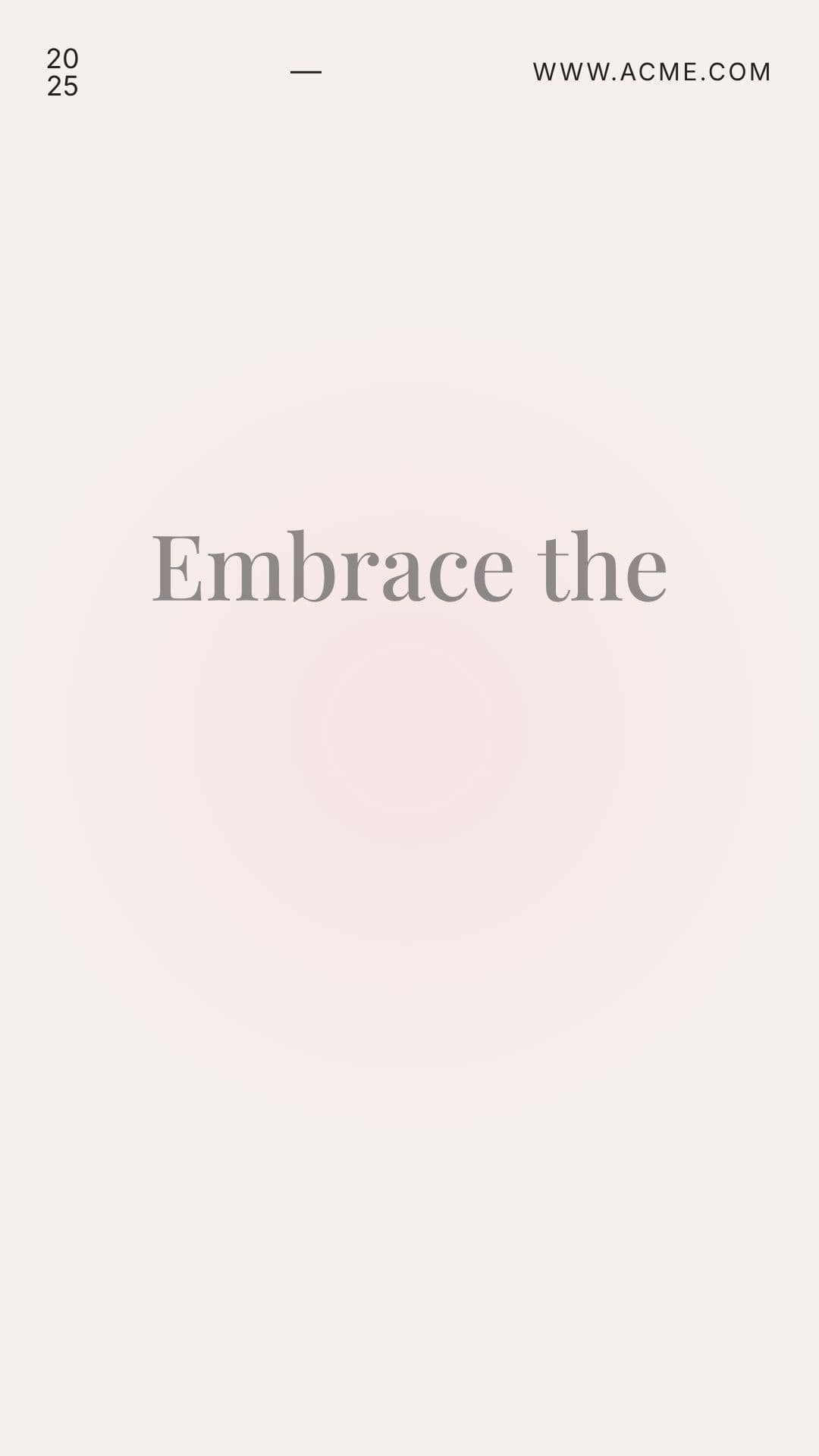 20
25

—

WWW.ACME.COM

Embrace the